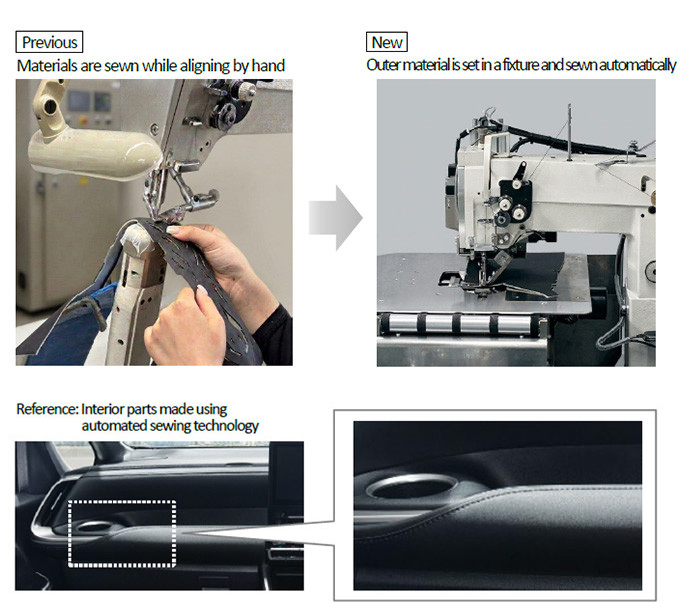 Previous
Materials are sewn while aligning by hand

New
Outer material is set in a fixture and sewn automatically

Reference: Interior parts made using automated sewing technology